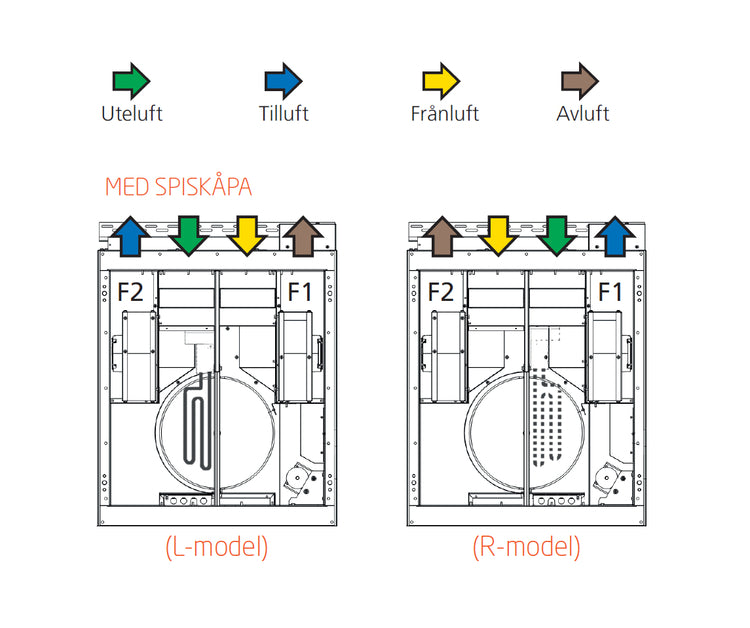 Uteluft

Tilluft

Frånluft

Avluft

MED SPISKÅPA

F2

F1

(L-model)

F2

F1

(R-model)