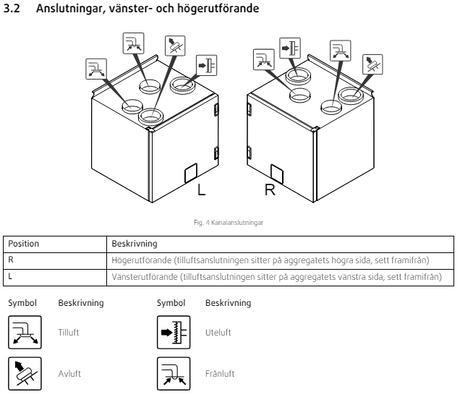 3.2 Anslutningar, vänster- och högerutförande

L

R

Fig. 4 Kanalanslutningar

| Position | Beskrivning |
|---|---|
| R | Högerutförande (tilluftsanslutningen sitter på aggregatets högra sida, sett framifrån) |
| L | Vänsterutförande (tilluftsanslutningen sitter på aggregatets vänstra sida, sett framifrån) |

| Symbol | Beskrivning | Symbol | Beskrivning |
|---|---|---|---|
|  | Tilluft |  | Uteluft |
|  | Avluft |  | Frånluft |